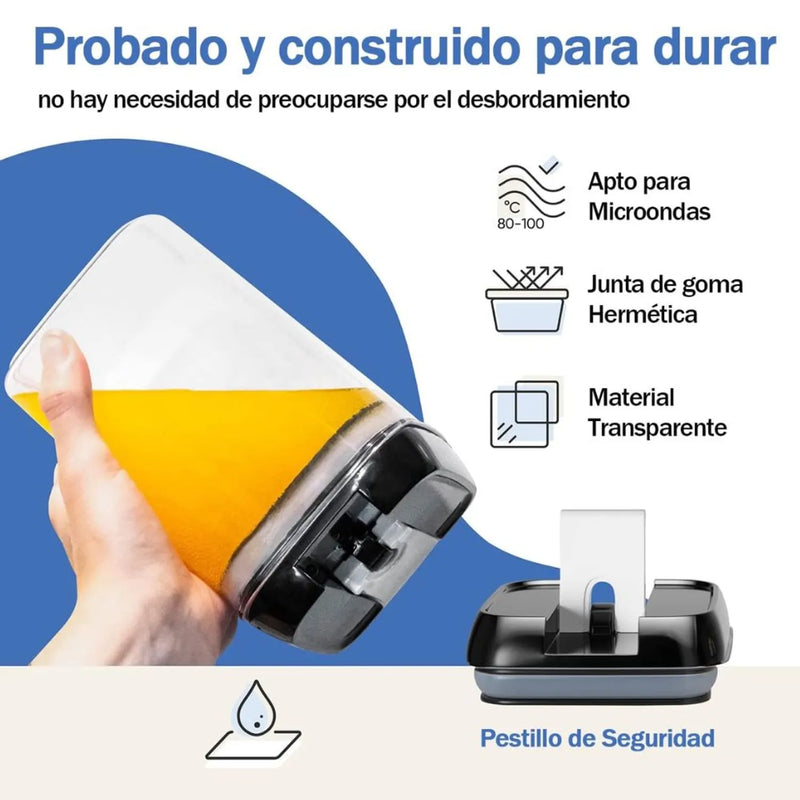 Probado y construido para durar

no hay necesidad de preocuparse por el desbordamiento

°C
80-100

Apto para Microondas

Junta de goma Hermética

Material Transparente

Pestillo de Seguridad